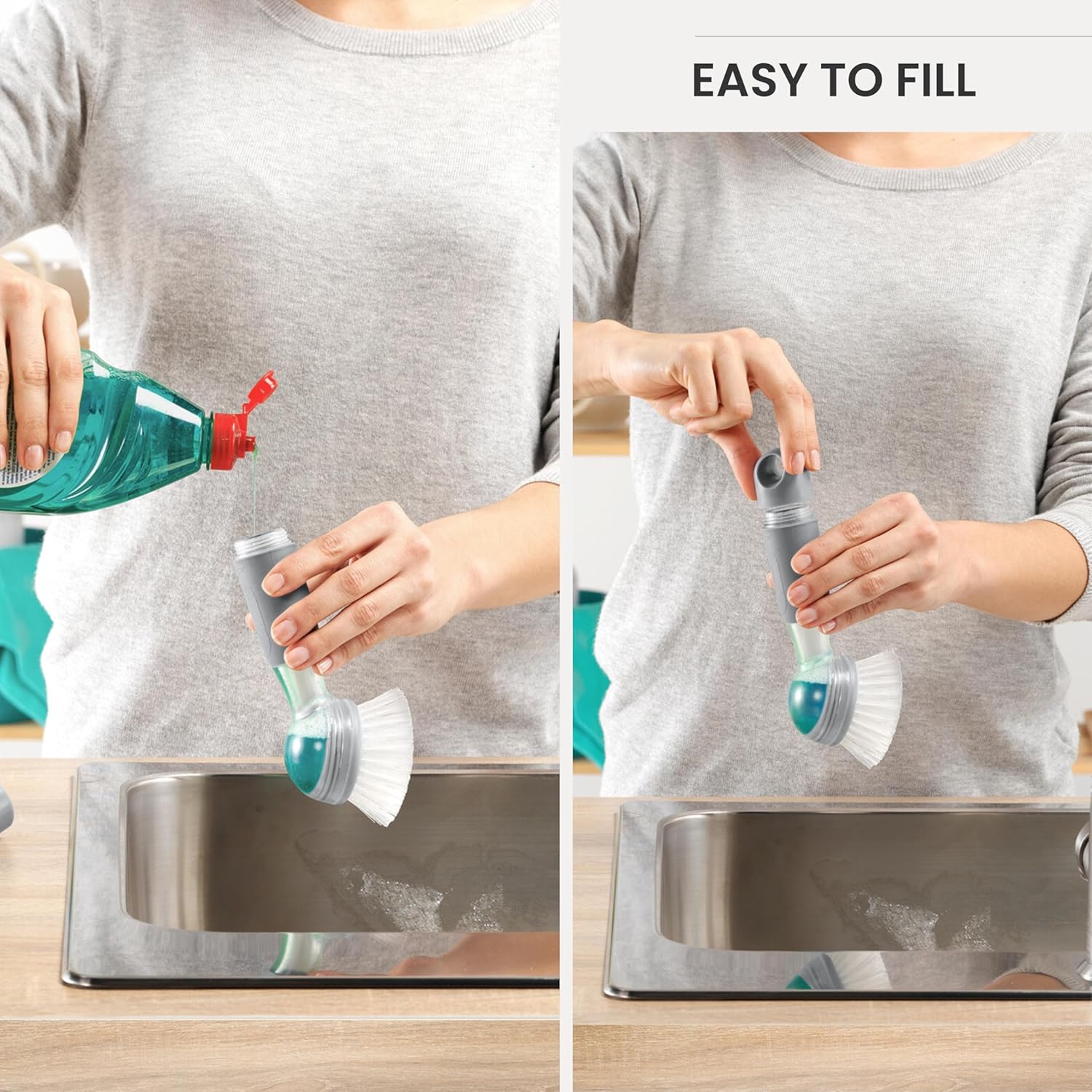 EASY TO FILL