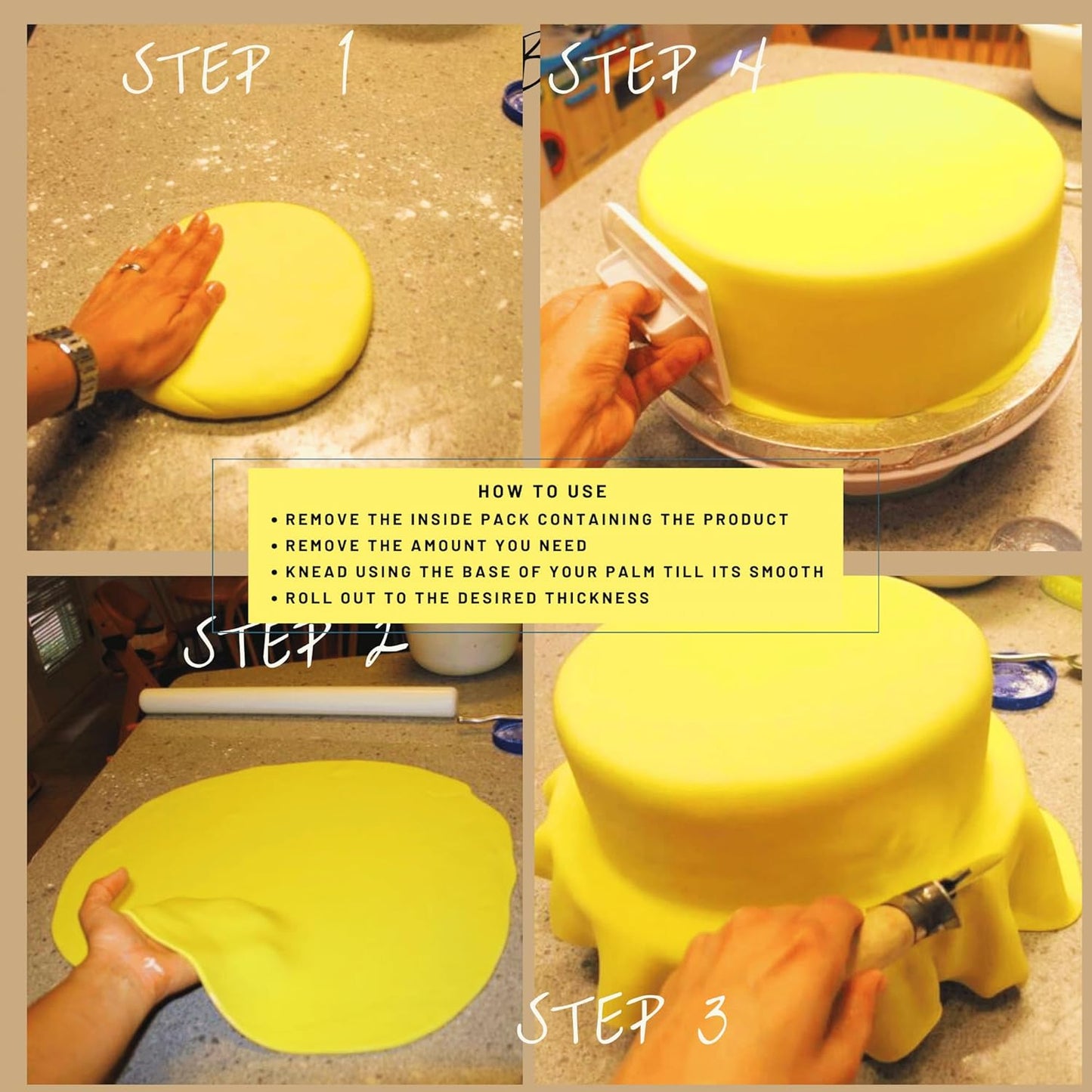 STEP 1

STEP 4

HOW TO USE
• REMOVE THE INSIDE PACK CONTAINING THE PRODUCT
• REMOVE THE AMOUNT YOU NEED
• KNEAD USING THE BASE OF YOUR PALM TILL ITS SMOOTH
• ROLL OUT TO THE DESIRED THICKNESS

STEP 2

STEP 3