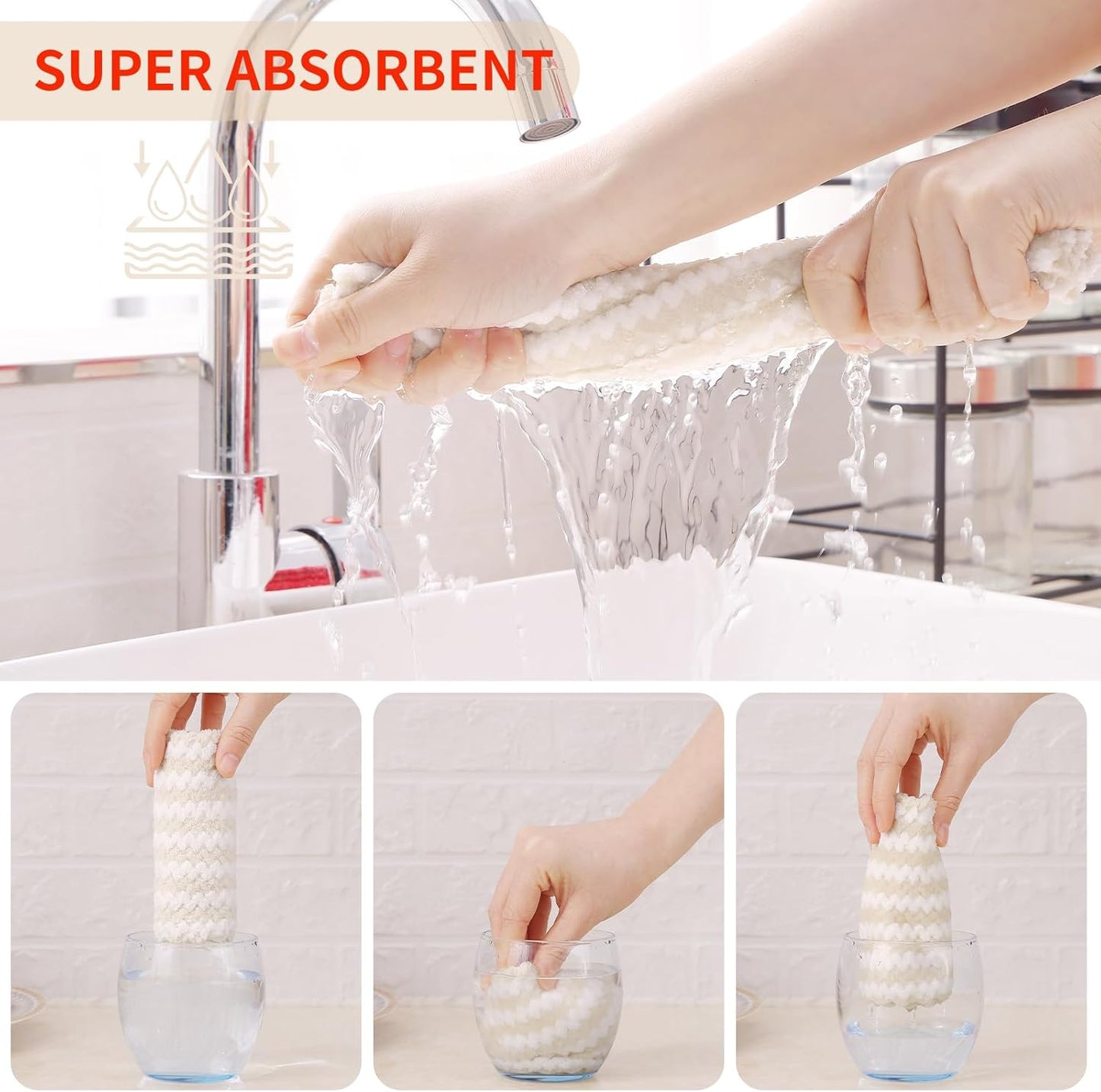 SUPER ABSORBENT