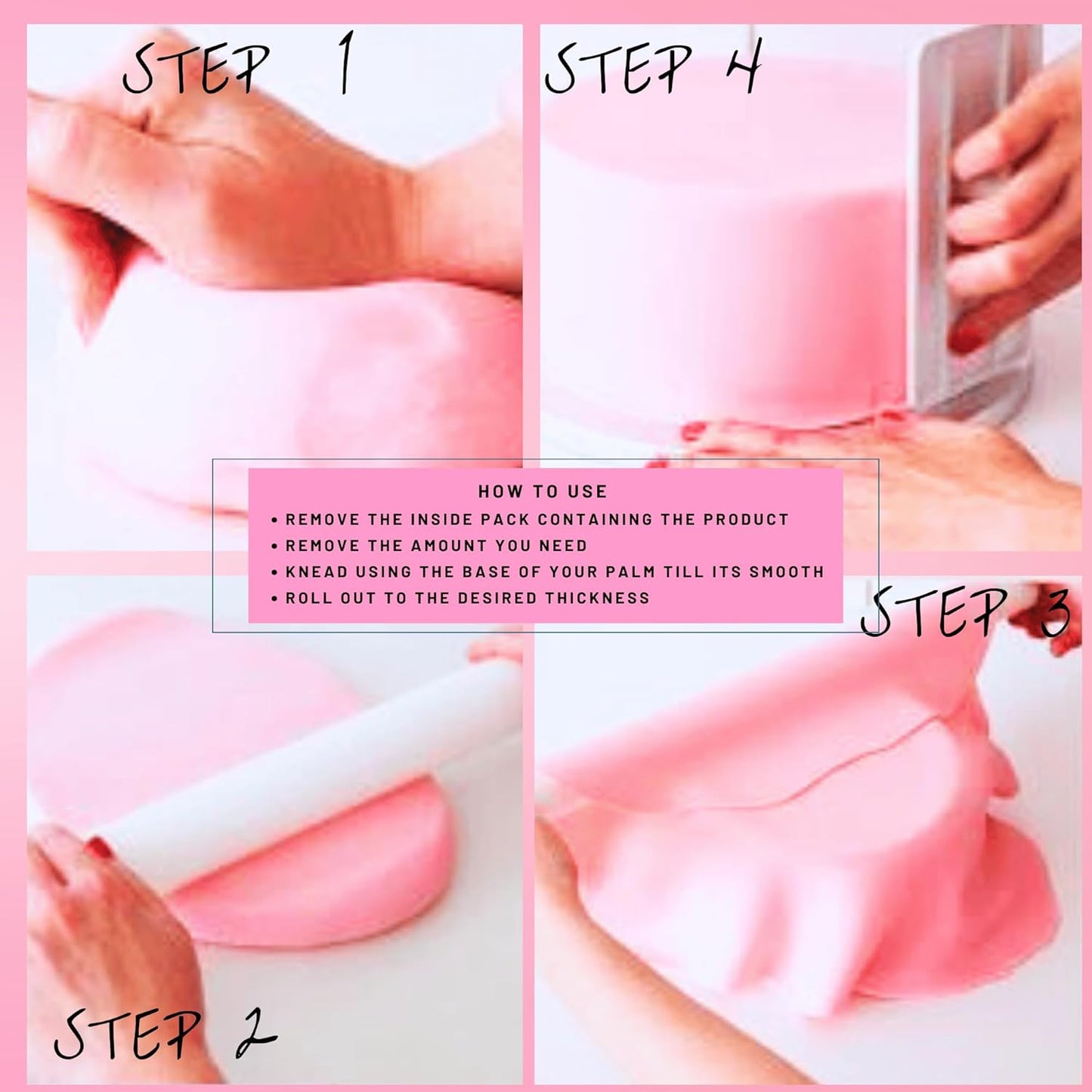 STEP 1

STEP 4

HOW TO USE

• REMOVE THE INSIDE PACK CONTAINING THE PRODUCT
• REMOVE THE AMOUNT YOU NEED
• KNEAD USING THE BASE OF YOUR PALM TILL ITS SMOOTH
• ROLL OUT TO THE DESIRED THICKNESS

STEP 3

STEP 2