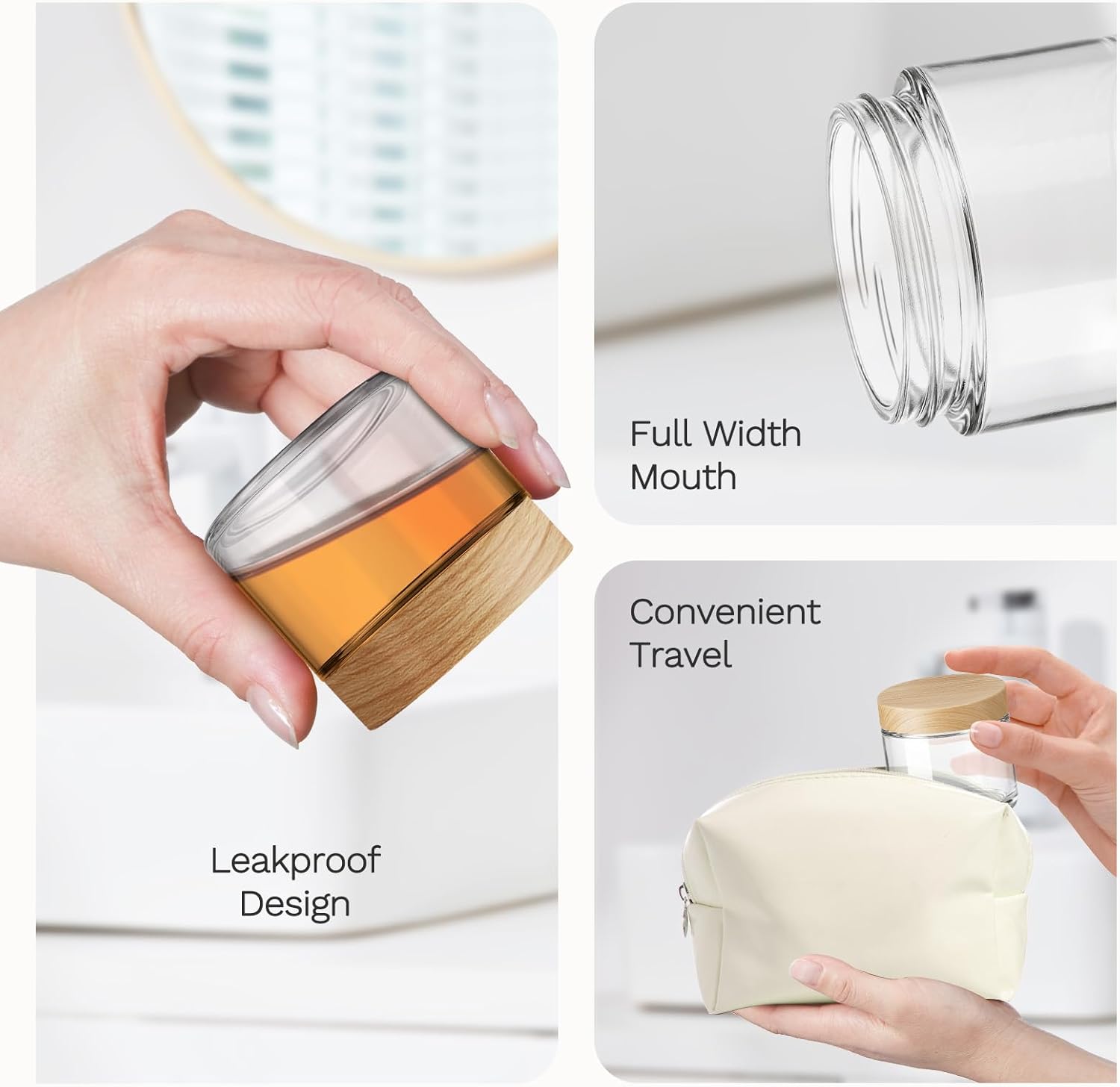 Leakproof Design

Full Width Mouth

Convenient Travel