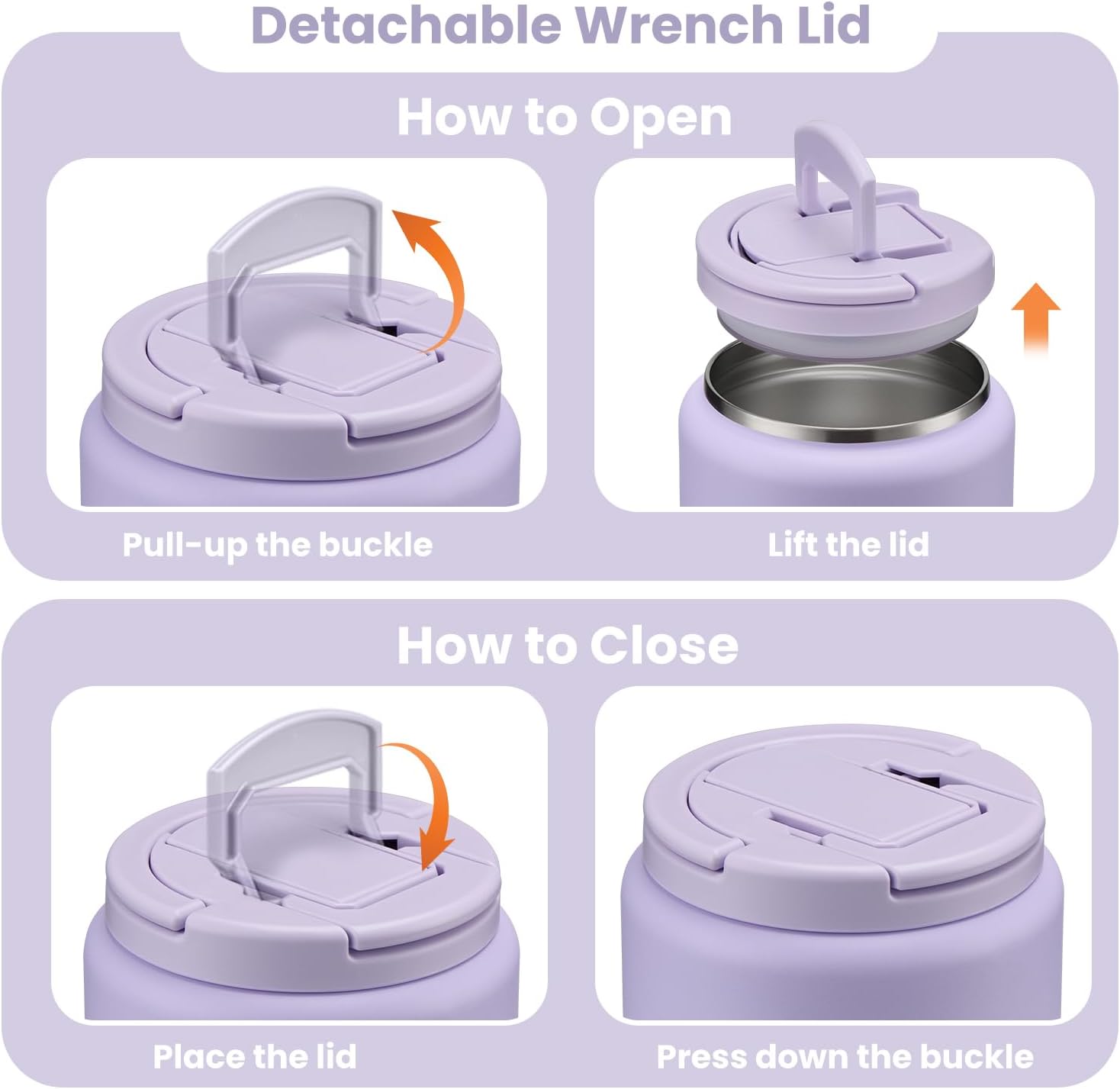 Detachable Wrench Lid

How to Open

Pull-up the buckle

Lift the lid

How to Close

Place the lid

Press down the buckle