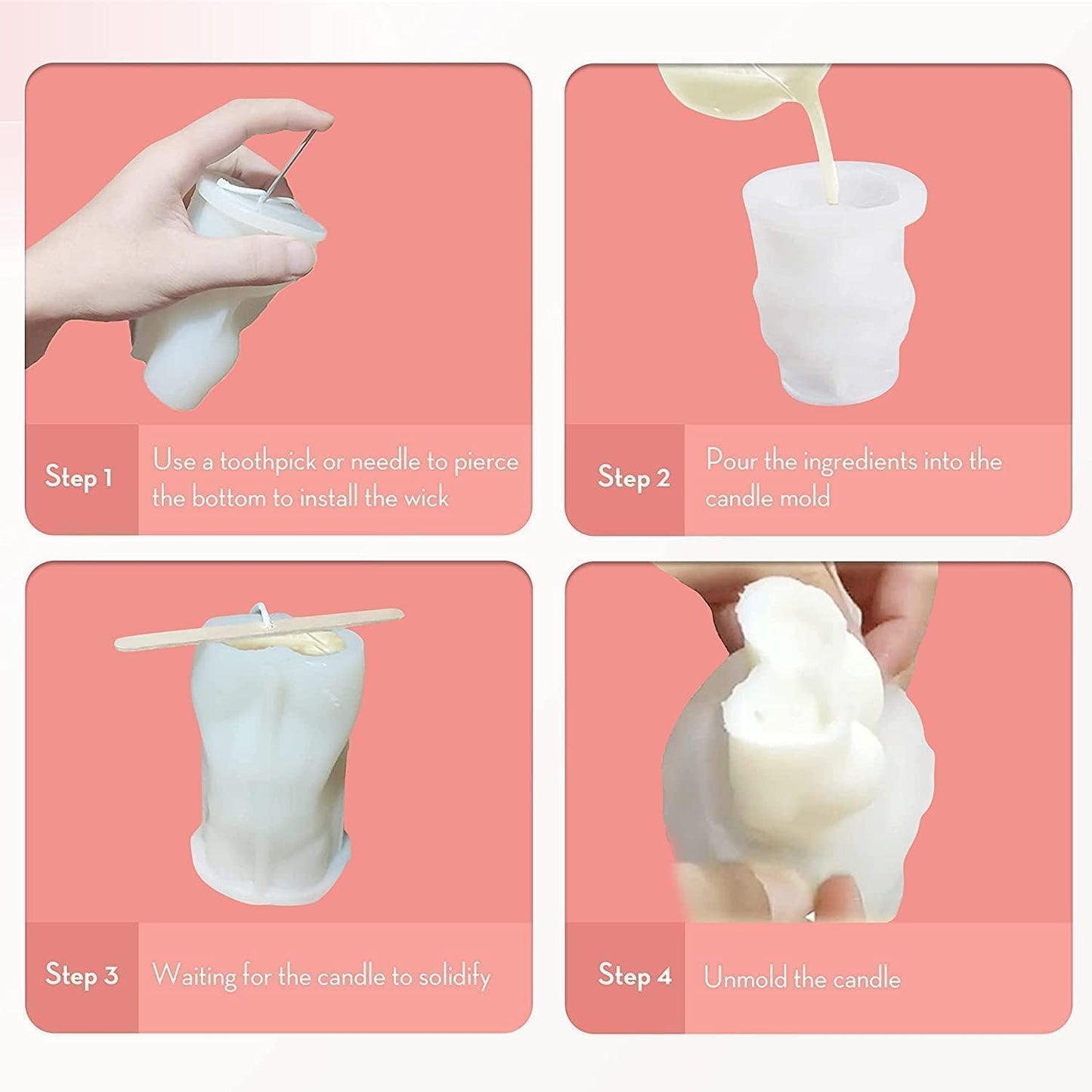 Step 1
Use a toothpick or needle to pierce the bottom to install the wick

Step 2
Pour the ingredients into the candle mold

Step 3
Waiting for the candle to solidify

Step 4
Unmold the candle